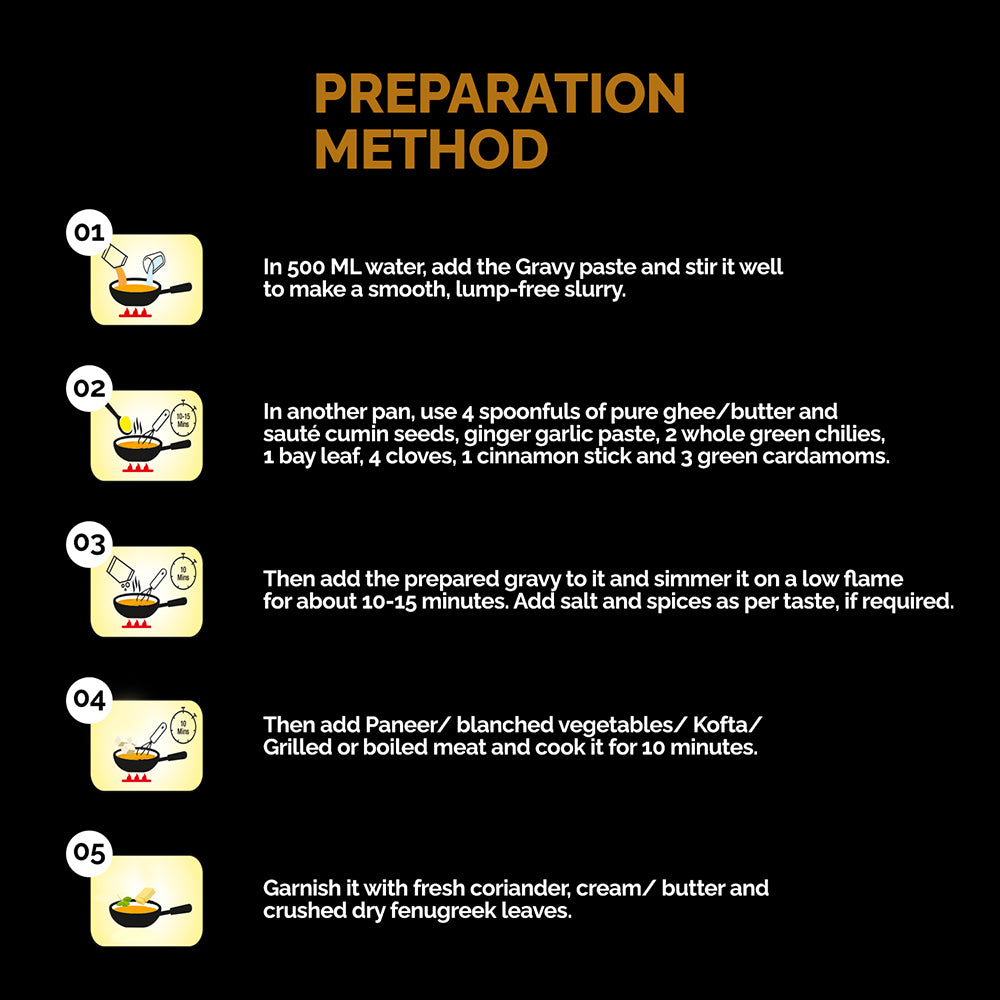 PREPARATION METHOD

01

In 500 ML water, add the Gravy paste and stir it well to make a smooth, lump-free slurry.

02

10-15 Mins

In another pan, use 4 spoonfuls of pure ghee/butter and sauté cumin seeds, ginger garlic paste, 2 whole green chilies, 1 bay leaf, 4 cloves, 1 cinnamon stick and 3 green cardamoms.

03

10 Mins

Then add the prepared gravy to it and simmer it on a low flame for about 10-15 minutes. Add salt and spices as per taste, if required.

04

10 Mins

Then add Paneer/ blanched vegetables/ Kofta/ Grilled or boiled meat and cook it for 10 minutes.

05

Garnish it with fresh coriander, cream/ butter and crushed dry fenugreek leaves.