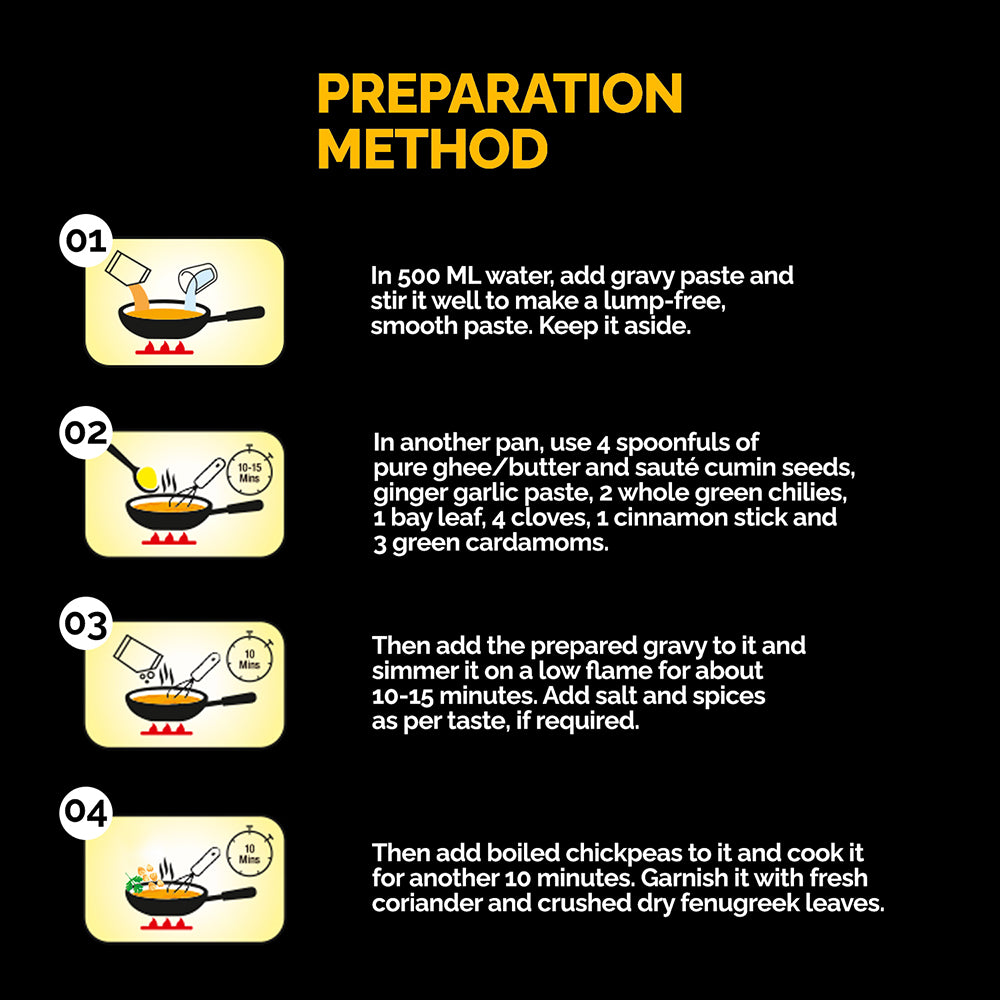 PREPARATION METHOD

01

In 500 ML water, add gravy paste and stir it well to make a lump-free, smooth paste. Keep it aside.

02

10-15 Mins

In another pan, use 4 spoonfuls of pure ghee/butter and sauté cumin seeds, ginger garlic paste, 2 whole green chilies, 1 bay leaf, 4 cloves, 1 cinnamon stick and 3 green cardamoms.

03

10 Mins

Then add the prepared gravy to it and simmer it on a low flame for about 10-15 minutes. Add salt and spices as per taste, if required.

04

10 Mins

Then add boiled chickpeas to it and cook it for another 10 minutes. Garnish it with fresh coriander and crushed dry fenugreek leaves.