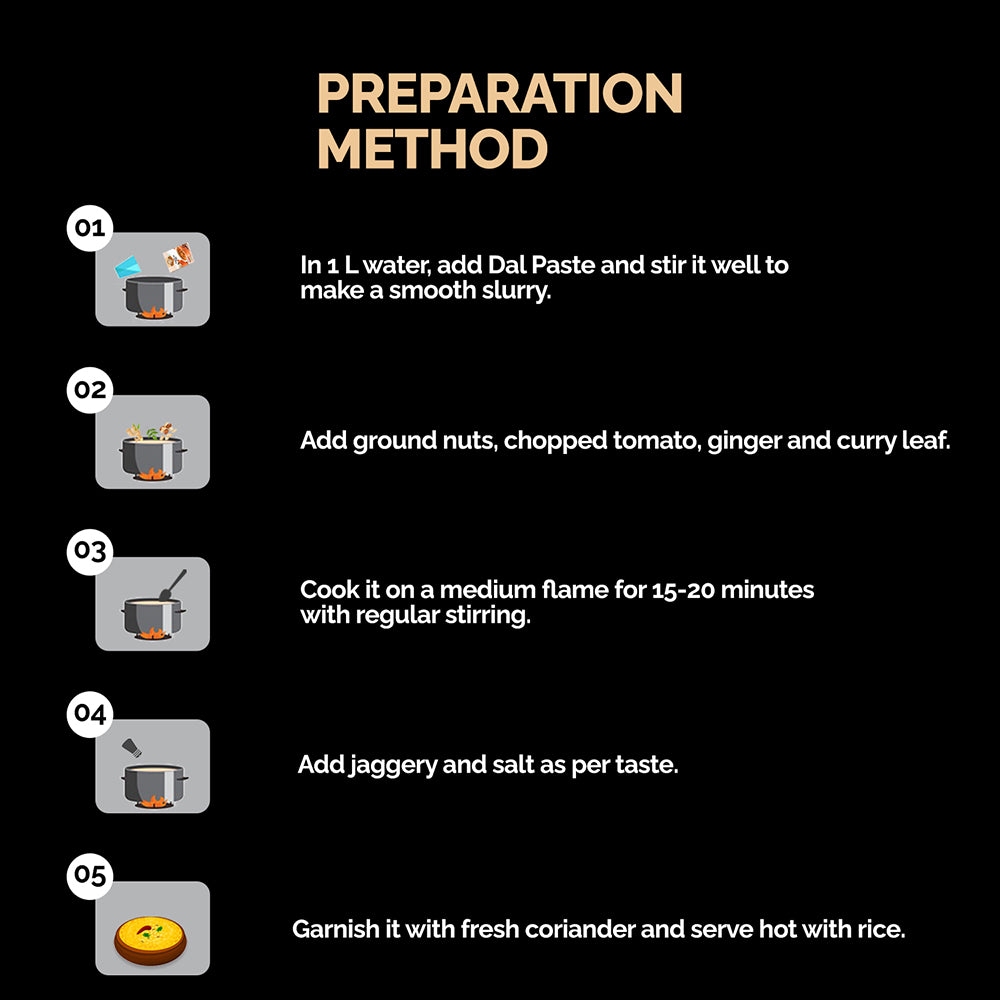 PREPARATION METHOD

01

In 1 L water, add Dal Paste and stir it well to make a smooth slurry.

02

Add ground nuts, chopped tomato, ginger and curry leaf.

03

Cook it on a medium flame for 15-20 minutes with regular stirring.

04

Add jaggery and salt as per taste.

05

Garnish it with fresh coriander and serve hot with rice.