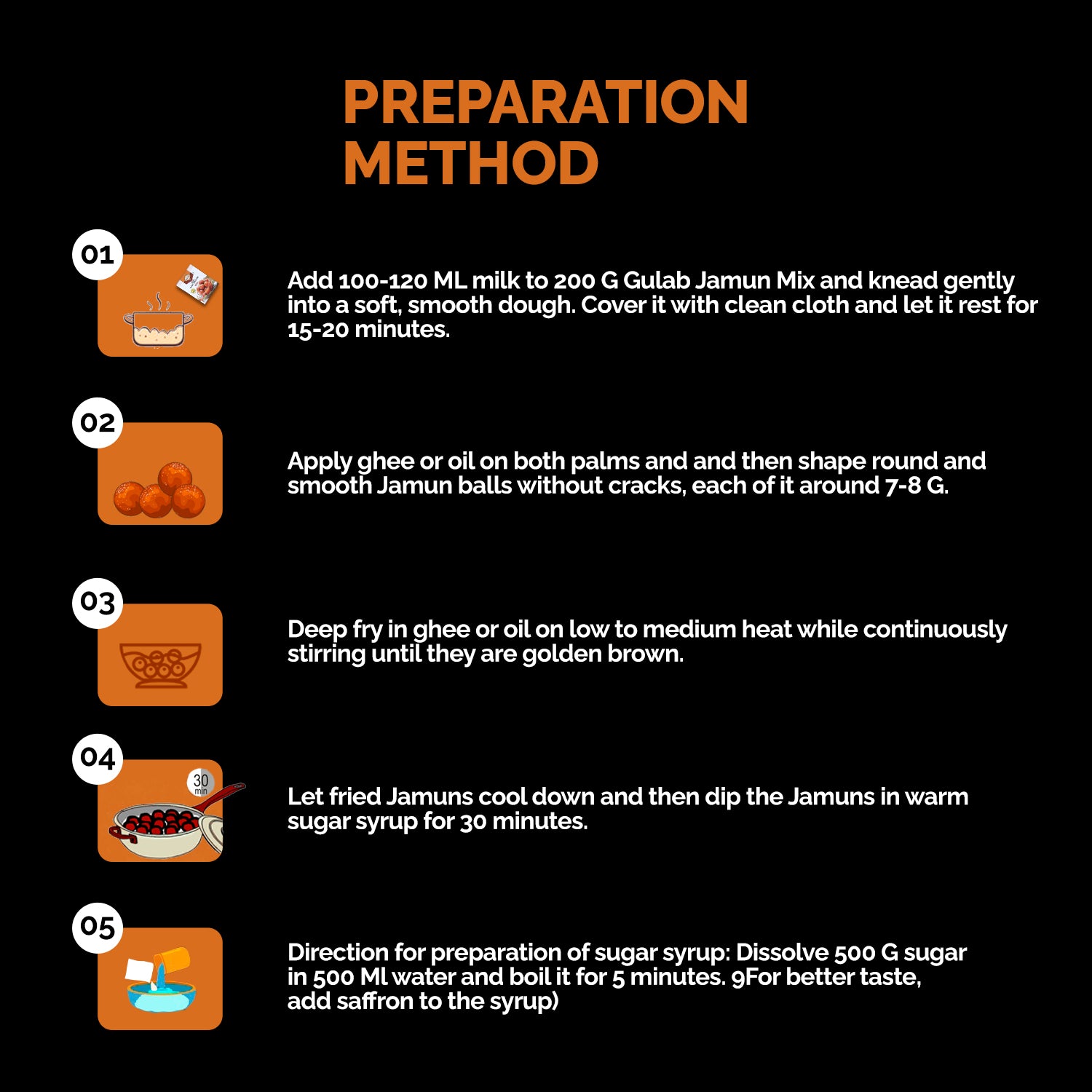 PREPARATION METHOD

01

Add 100-120 ML milk to 200 G Gulab Jamun Mix and knead gently into a soft, smooth dough. Cover it with clean cloth and let it rest for 15-20 minutes.

02

Apply ghee or oil on both palms and and then shape round and smooth Jamun balls without cracks, each of it around 7-8 G.

03

Deep fry in ghee or oil on low to medium heat while continuously stirring until they are golden brown.

04

30 min

Let fried Jamuns cool down and then dip the Jamuns in warm sugar syrup for 30 minutes.

05

Direction for preparation of sugar syrup: Dissolve 500 G sugar in 500 Ml water and boil it for 5 minutes. 9For better taste, add saffron to the syrup)