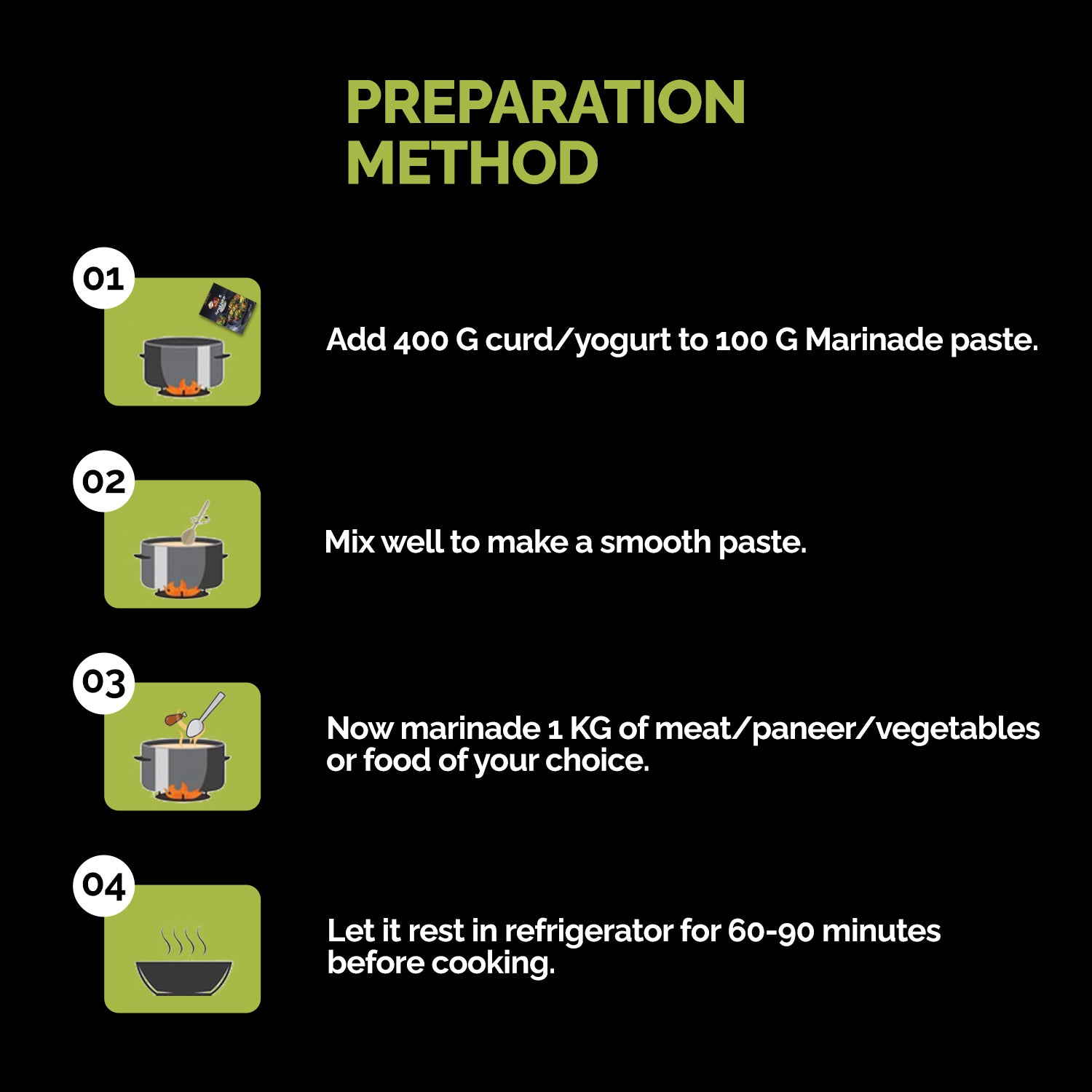 PREPARATION METHOD

01

Add 400 G curd/yogurt to 100 G Marinade paste.

02

Mix well to make a smooth paste.

03

Now marinade 1 KG of meat/paneer/vegetables or food of your choice.

04

Let it rest in refrigerator for 60-90 minutes before cooking.