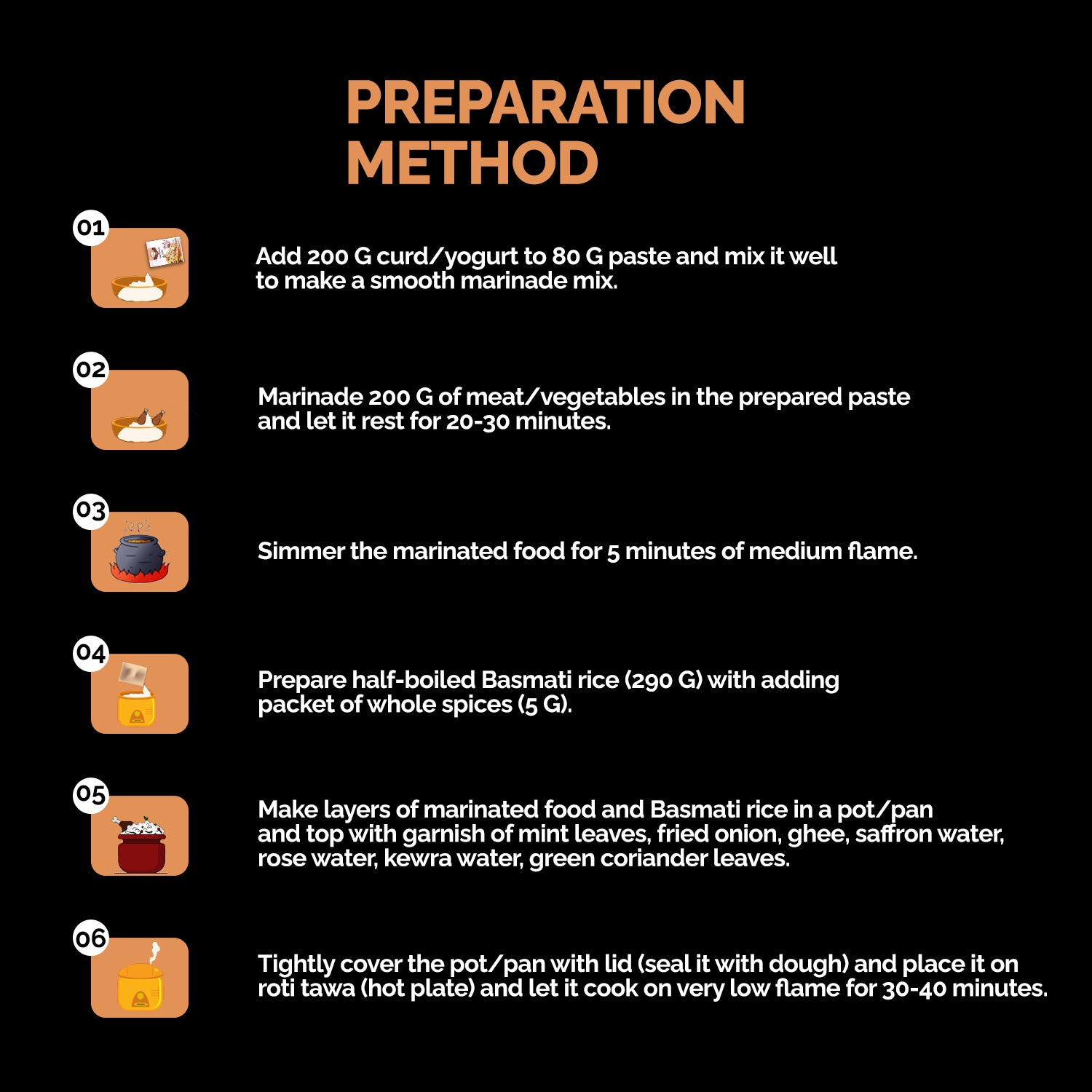 PREPARATION METHOD

01

Add 200 G curd/yogurt to 80 G paste and mix it well to make a smooth marinade mix.

02

Marinade 200 G of meat/vegetables in the prepared paste and let it rest for 20-30 minutes.

03

Simmer the marinated food for 5 minutes of medium flame.

04

Prepare half-boiled Basmati rice (290 G) with adding packet of whole spices (5 G).

05

Make layers of marinated food and Basmati rice in a pot/pan and top with garnish of mint leaves, fried onion, ghee, saffron water, rose water, kewra water, green coriander leaves.

06

Tightly cover the pot/pan with lid (seal it with dough) and place it on roti tawa (hot plate) and let it cook on very low flame for 30-40 minutes.