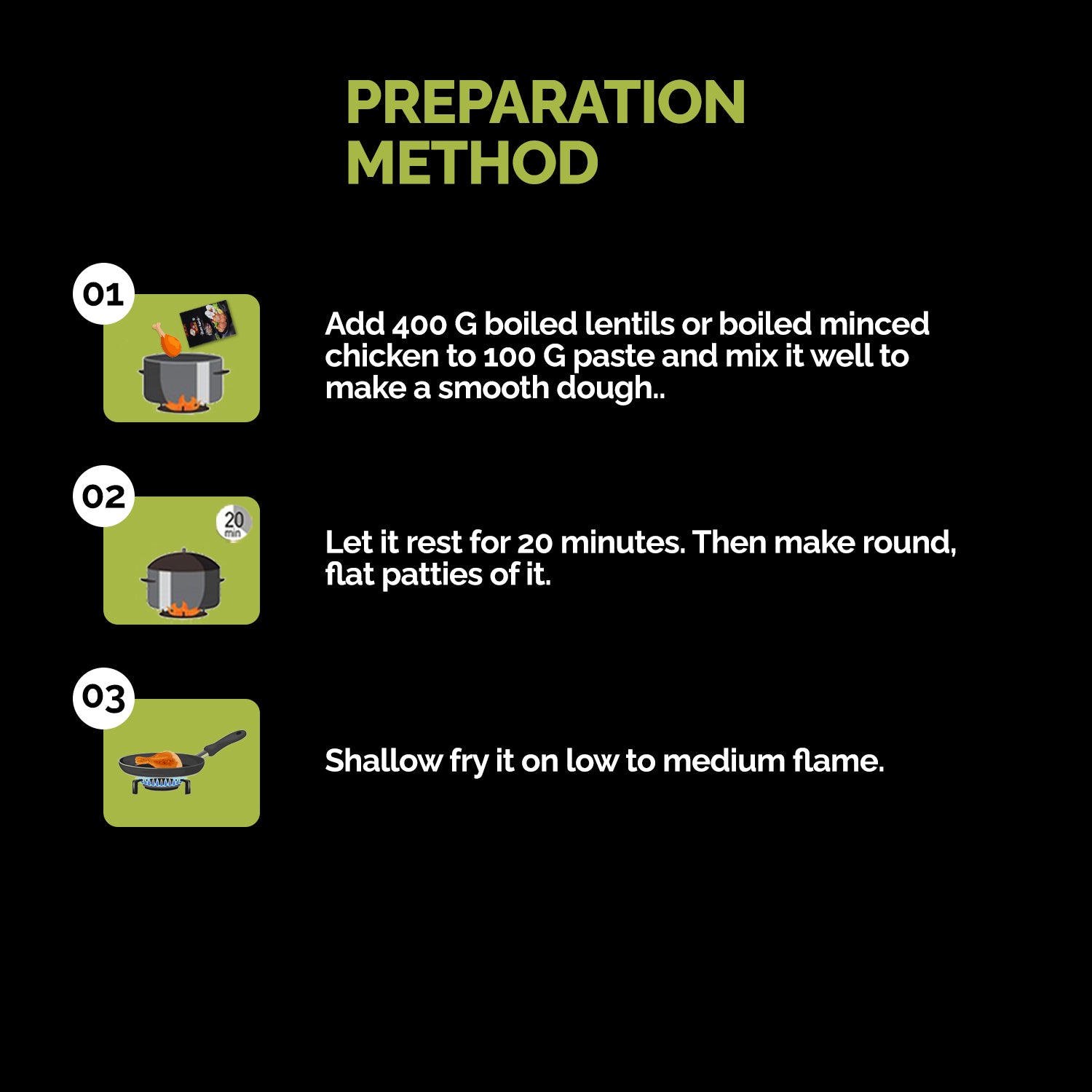 PREPARATION METHOD

01

Add 400 G boiled lentils or boiled minced chicken to 100 G paste and mix it well to make a smooth dough..

02

20 min

Let it rest for 20 minutes. Then make round, flat patties of it.

03

Shallow fry it on low to medium flame.