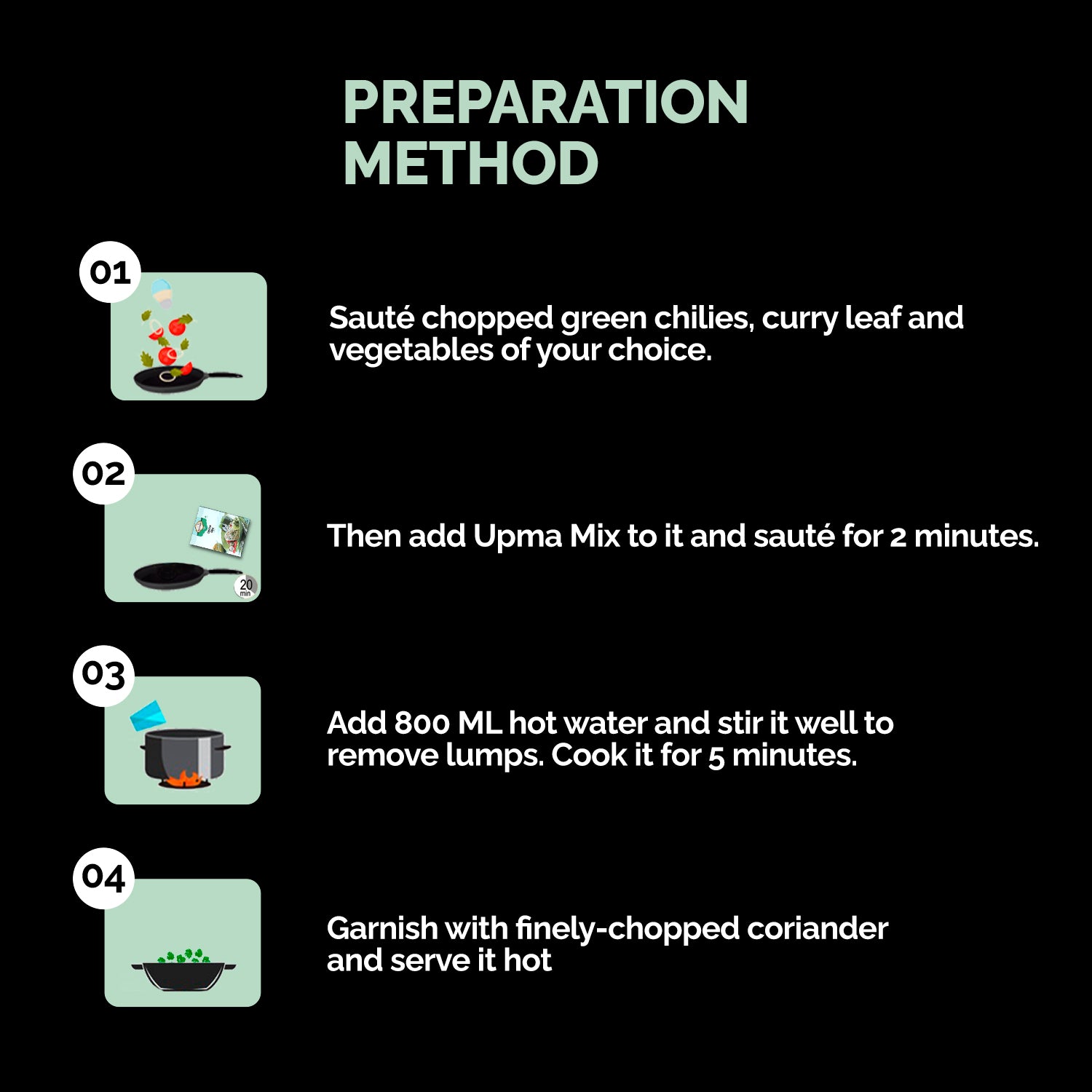 PREPARATION METHOD

01

Sauté chopped green chilies, curry leaf and vegetables of your choice.

02

20 min

Then add Upma Mix to it and sauté for 2 minutes.

03

Add 800 ML hot water and stir it well to remove lumps. Cook it for 5 minutes.

04

Garnish with finely-chopped coriander and serve it hot