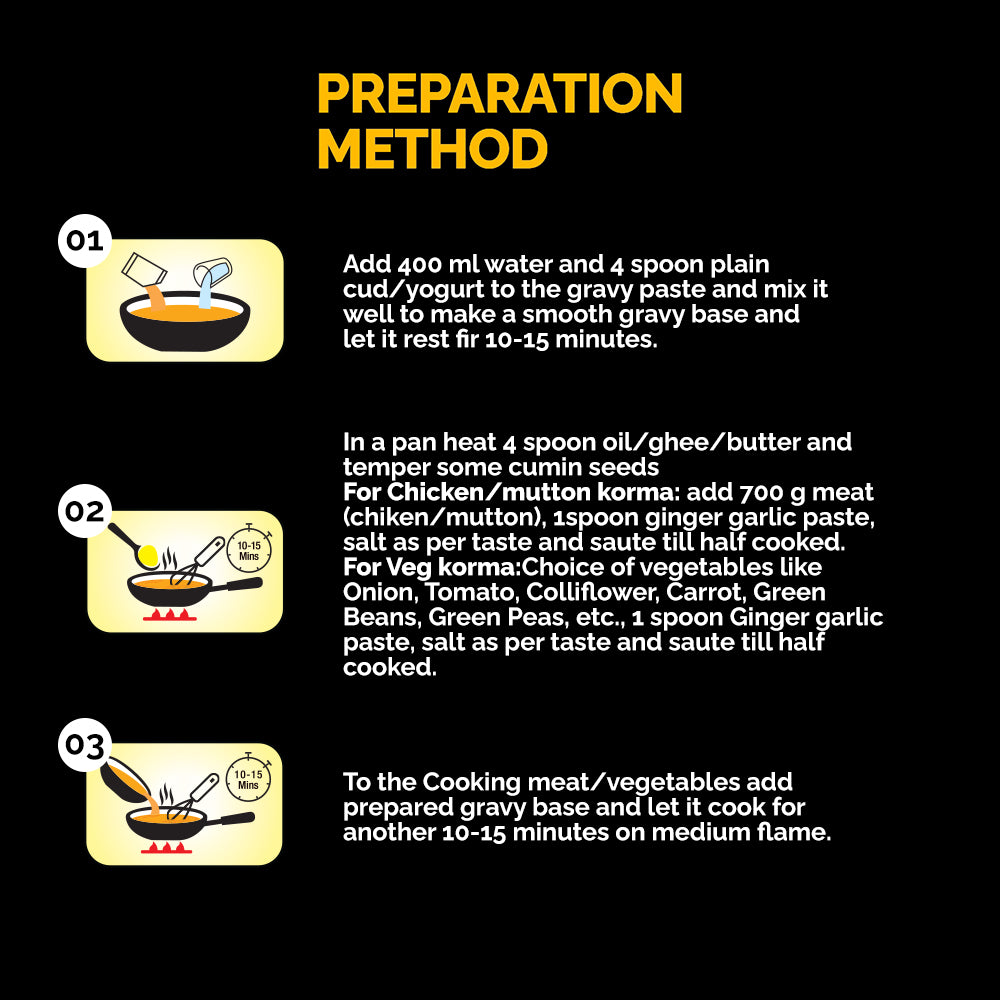 PREPARATION METHOD

01

Add 400 ml water and 4 spoon plain cud/yogurt to the gravy paste and mix it well to make a smooth gravy base and let it rest fir 10-15 minutes.

02

10-15 Mins

In a pan heat 4 spoon oil/ghee/butter and temper some cumin seeds
For Chicken/mutton korma: add 700 g meat (chiken/mutton), 1spoon ginger garlic paste, salt as per taste and saute till half cooked.
For Veg korma:Choice of vegetables like Onion, Tomato, Colliflower, Carrot, Green Beans, Green Peas, etc., 1 spoon Ginger garlic paste, salt as per taste and saute till half cooked.

03

10-15 Mins

To the Cooking meat/vegetables add prepared gravy base and let it cook for another 10-15 minutes on medium flame.