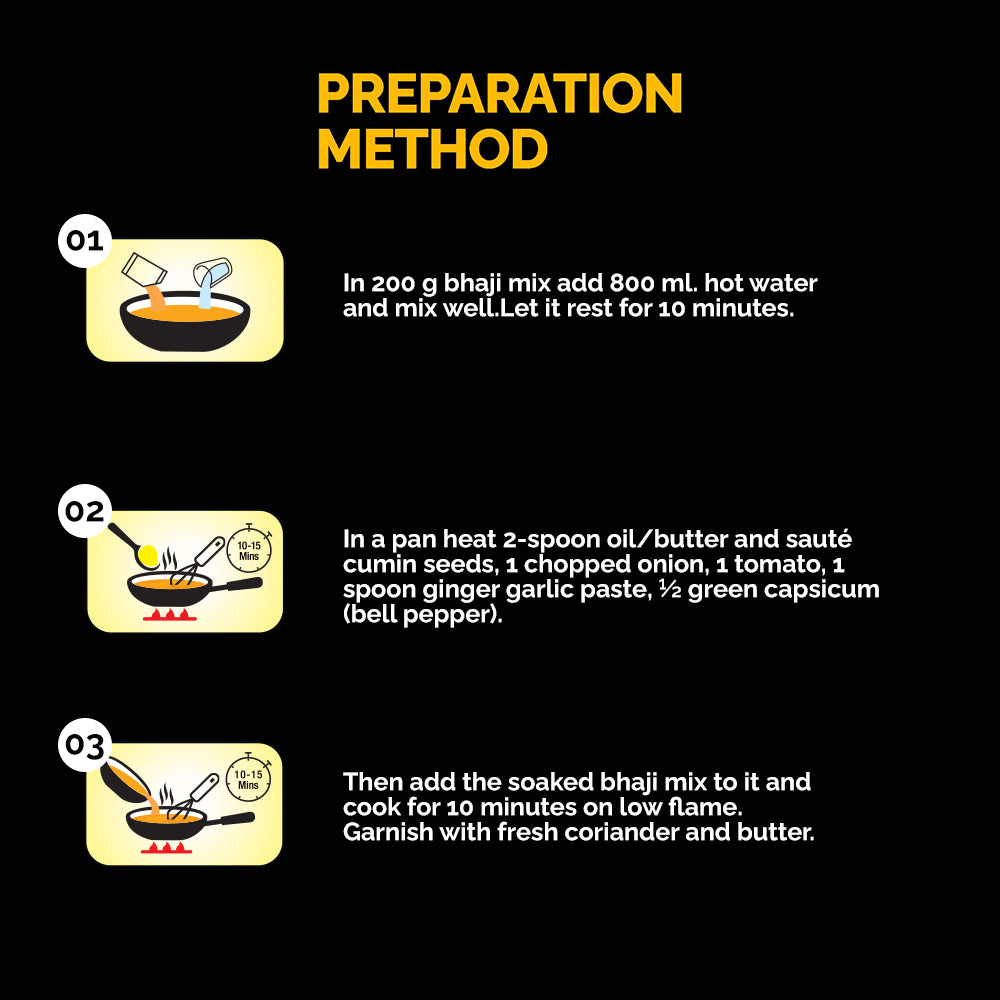 PREPARATION METHOD

01

In 200 g bhaji mix add 800 ml. hot water and mix well.Let it rest for 10 minutes.

02

10-15 Mins

In a pan heat 2-spoon oil/butter and sauté cumin seeds, 1 chopped onion, 1 tomato, 1 spoon ginger garlic paste, ½ green capsicum (bell pepper).

03

10-15 Mins

Then add the soaked bhaji mix to it and cook for 10 minutes on low flame. Garnish with fresh coriander and butter.