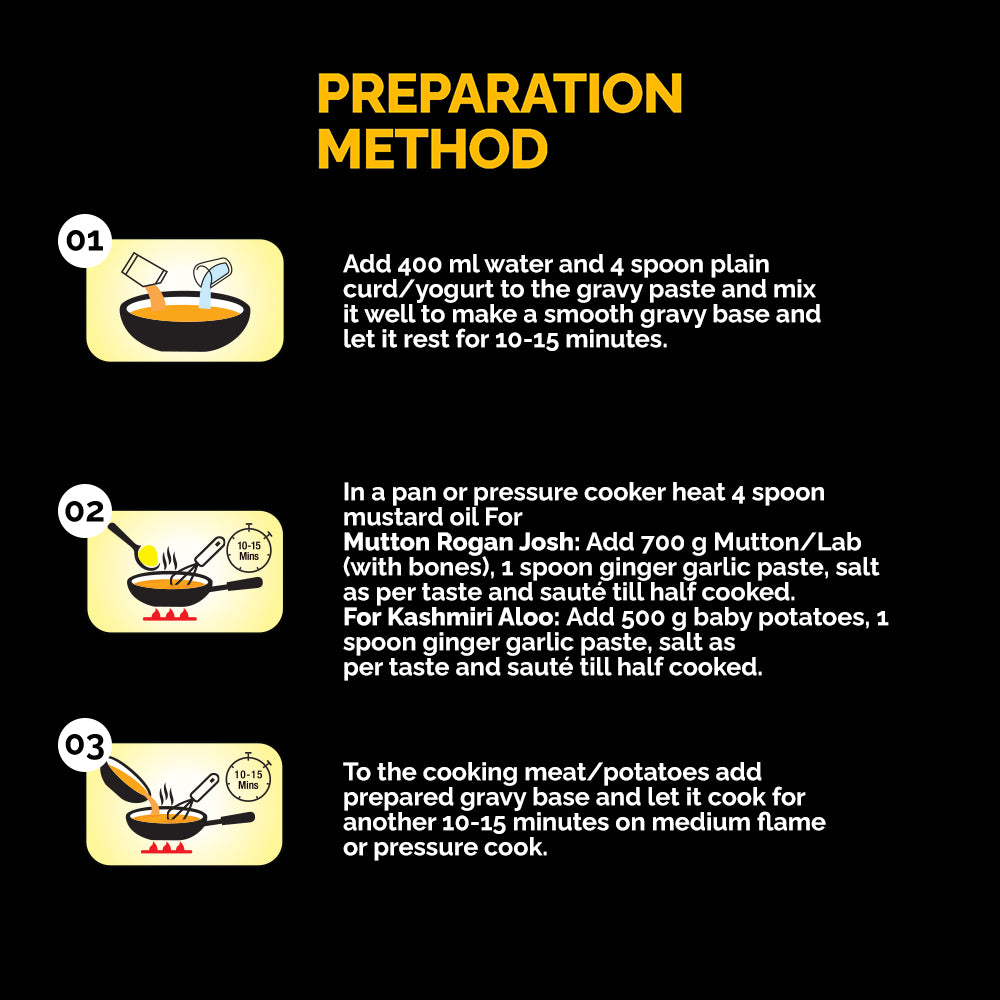 PREPARATION METHOD

01

Add 400 ml water and 4 spoon plain curd/yogurt to the gravy paste and mix it well to make a smooth gravy base and let it rest for 10-15 minutes.

02

10-15 Mins

In a pan or pressure cooker heat 4 spoon mustard oil For
Mutton Rogan Josh: Add 700 g Mutton/Lab (with bones), 1 spoon ginger garlic paste, salt as per taste and sauté till half cooked.
For Kashmiri Aloo: Add 500 g baby potatoes, 1 spoon ginger garlic paste, salt as per taste and sauté till half cooked.

03

10-15 Mins

To the cooking meat/potatoes add prepared gravy base and let it cook for another 10-15 minutes on medium flame or pressure cook.