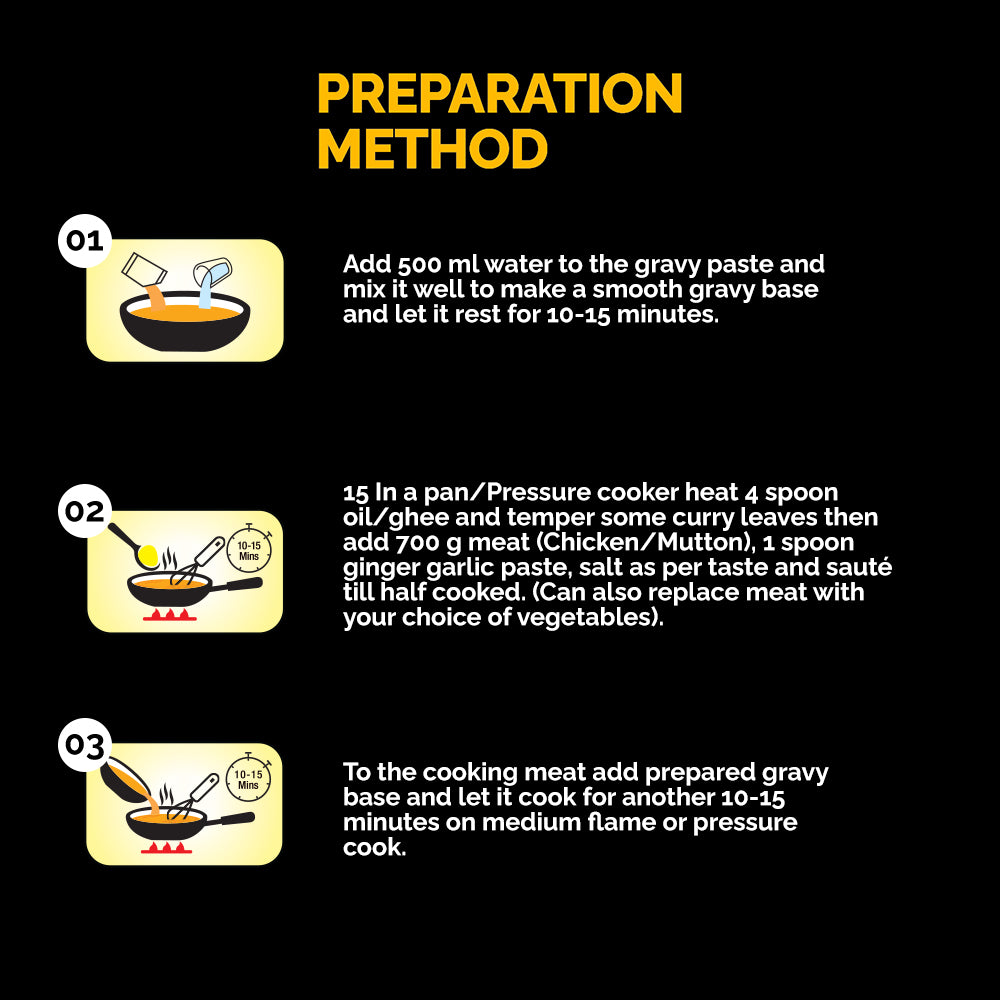 PREPARATION METHOD

01

Add 500 ml water to the gravy paste and mix it well to make a smooth gravy base and let it rest for 10-15 minutes.

02

10-15 Mins

15 In a pan/Pressure cooker heat 4 spoon oil/ghee and temper some curry leaves then add 700 g meat (Chicken/Mutton), 1 spoon ginger garlic paste, salt as per taste and sauté till half cooked. (Can also replace meat with your choice of vegetables).

03

10-15 Mins

To the cooking meat add prepared gravy base and let it cook for another 10-15 minutes on medium flame or pressure cook.