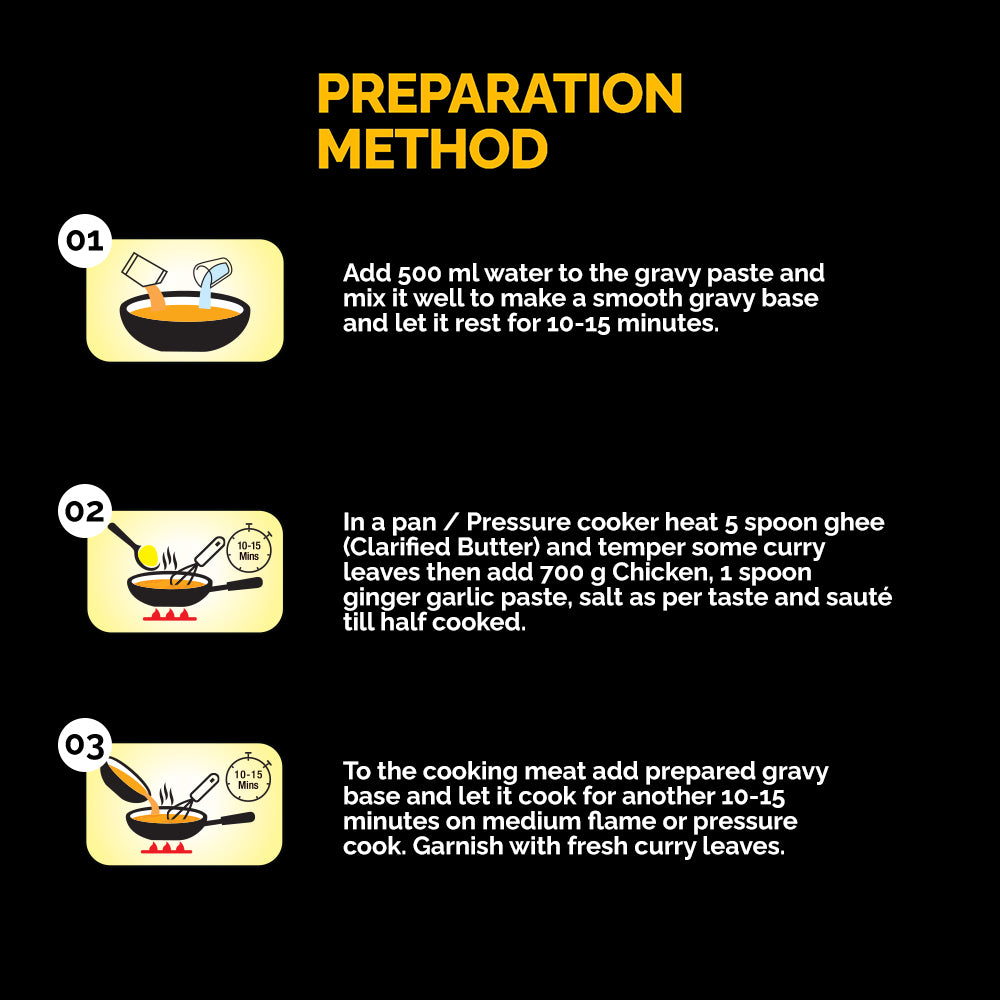 PREPARATION METHOD

01

Add 500 ml water to the gravy paste and mix it well to make a smooth gravy base and let it rest for 10-15 minutes.

02

10-15 Mins

In a pan / Pressure cooker heat 5 spoon ghee (Clarified Butter) and temper some curry leaves then add 700 g Chicken, 1 spoon ginger garlic paste, salt as per taste and sauté till half cooked.

03

10-15 Mins

To the cooking meat add prepared gravy base and let it cook for another 10-15 minutes on medium flame or pressure cook. Garnish with fresh curry leaves.